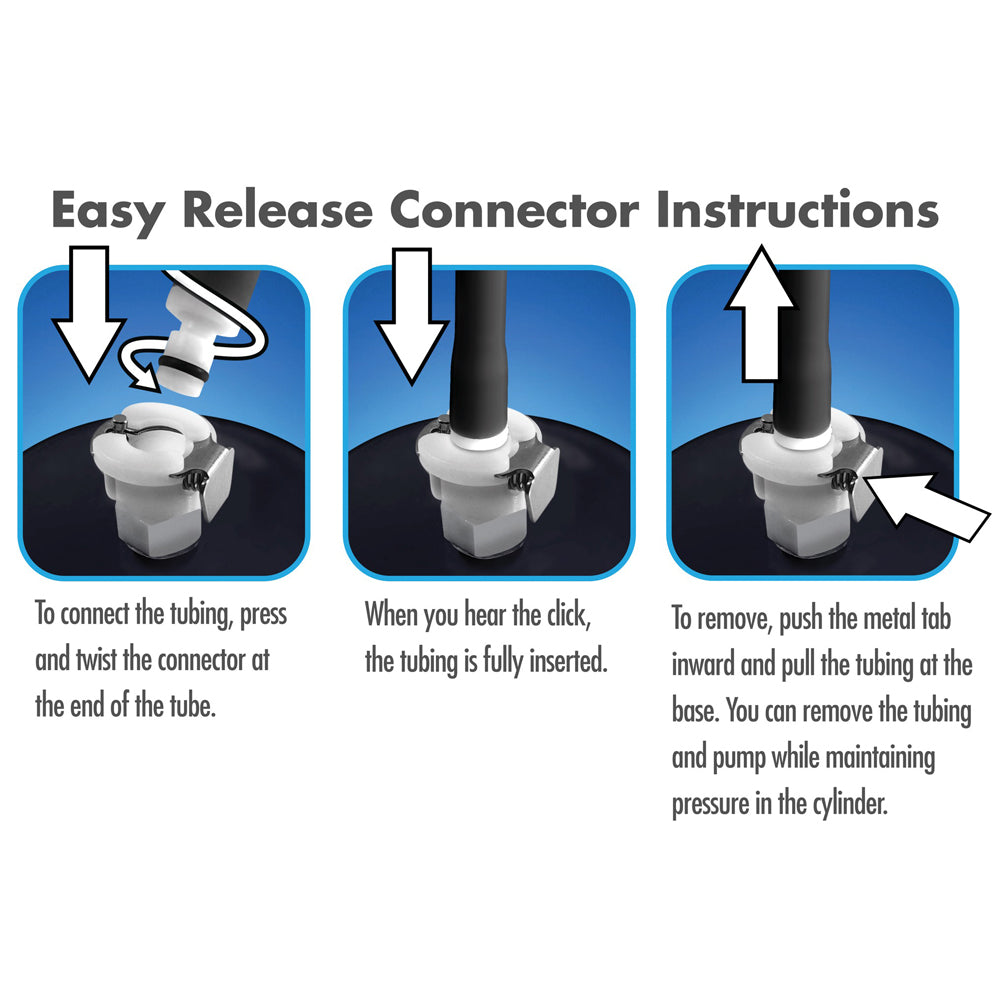 Easy Release Connector Instructions

To connect the tubing, press and twist the connector at the end of the tube.

When you hear the click, the tubing is fully inserted.

To remove, push the metal tab inward and pull the tubing at the base. You can remove the tubing and pump while maintaining pressure in the cylinder.