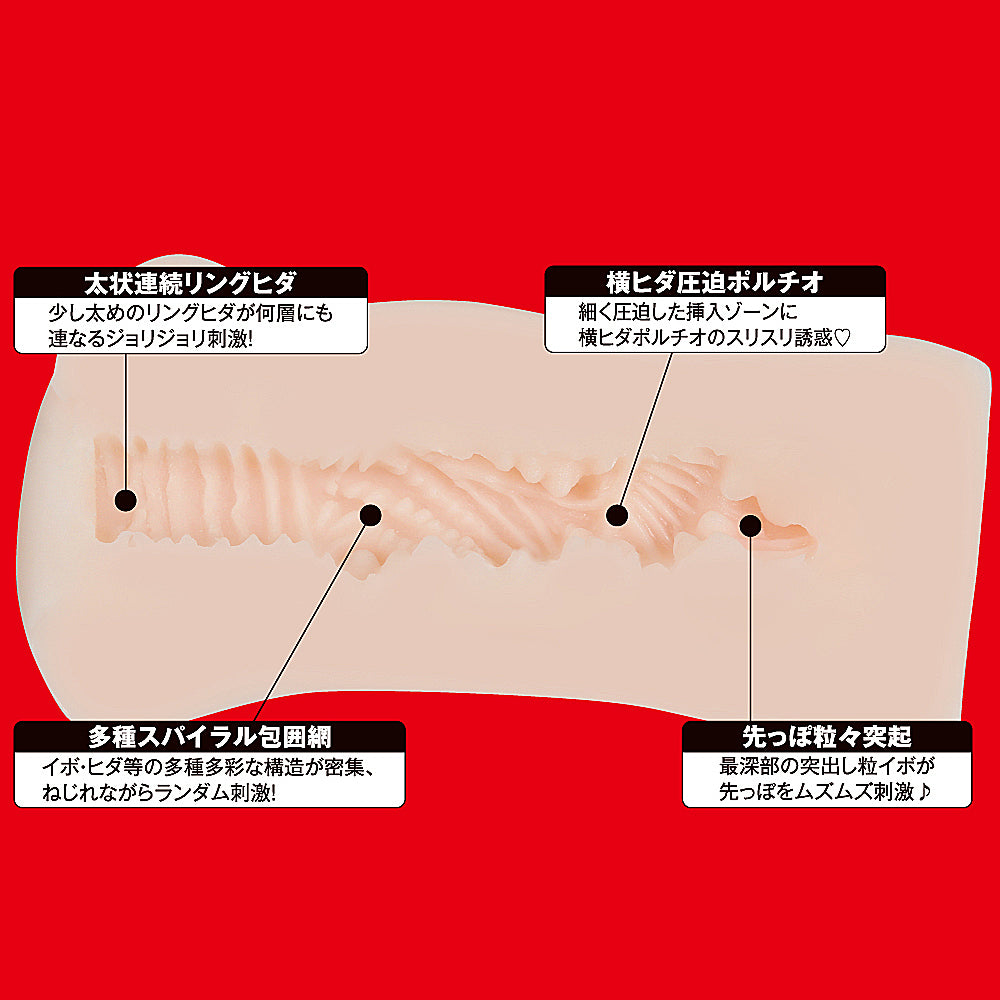 太状連続リングヒダ
少し太めのリングヒダが何層にも連なるジョリジョリ刺激!

横ヒダ圧迫ポルチオ
細く圧迫した挿入ゾーンに横ヒダポルチオのスリスリ誘惑♡

多種スパイラル包囲網
イボ・ヒダ等の多種多彩な構造が密集、ねじれながらランダム刺激!

先っぽ粒々突起
最深部の突出し粒イボが先っぽをムズムズ刺激♪